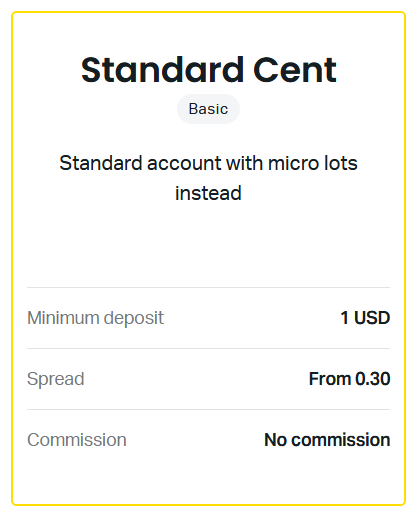 Standard Cent

Basic

Standard account with micro lots instead

| Minimum deposit | 1 USD |
|---|---|
| Spread | From 0.30 |
| Commission | No commission |